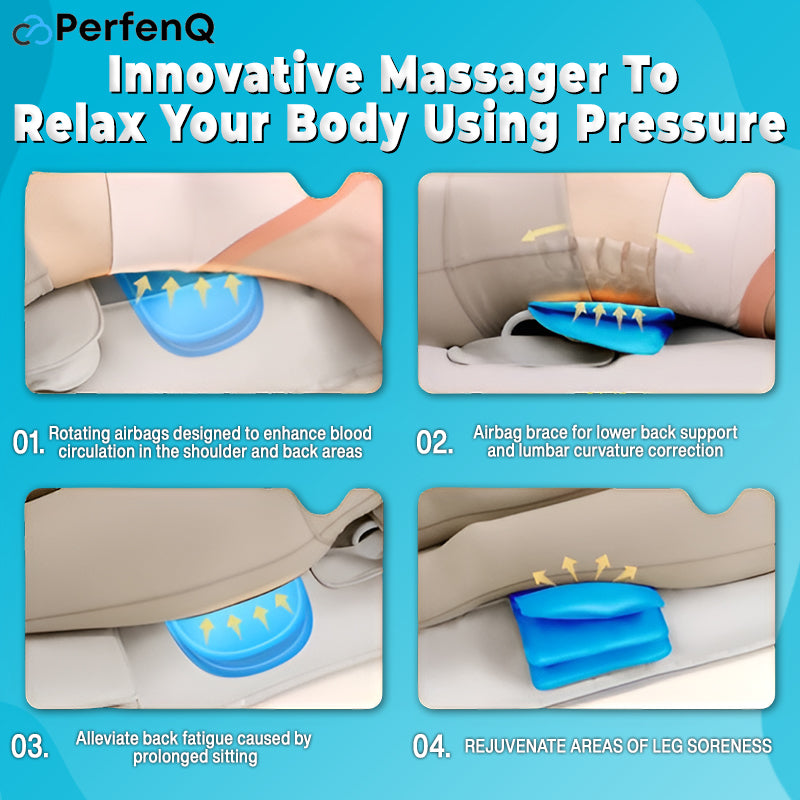 PerfenQ

Innovative Massager To Relax Your Body Using Pressure

01. Rotating airbags designed to enhance blood circulation in the shoulder and back areas

02. Airbag brace for lower back support and lumbar curvature correction

03. Alleviate back fatigue caused by prolonged sitting

04. REJUVENATE AREAS OF LEG SORENESS